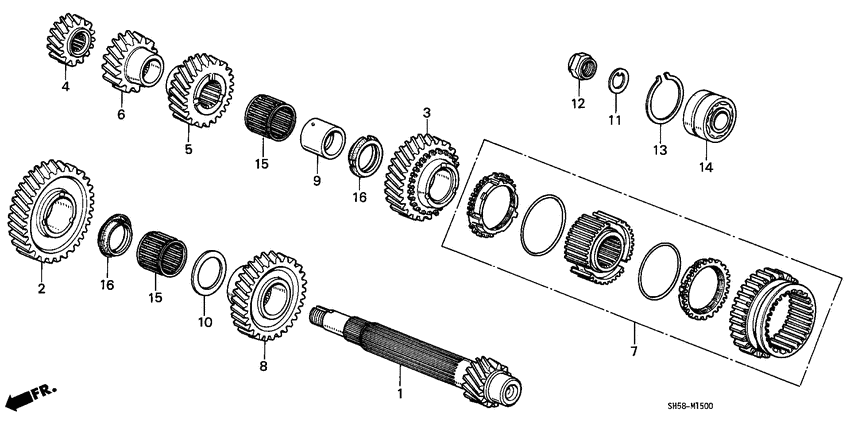 4
6
5
15
9
16
3
12
11
13
14
2
16
15
10
8
1
7
FR.
SH58-M1500