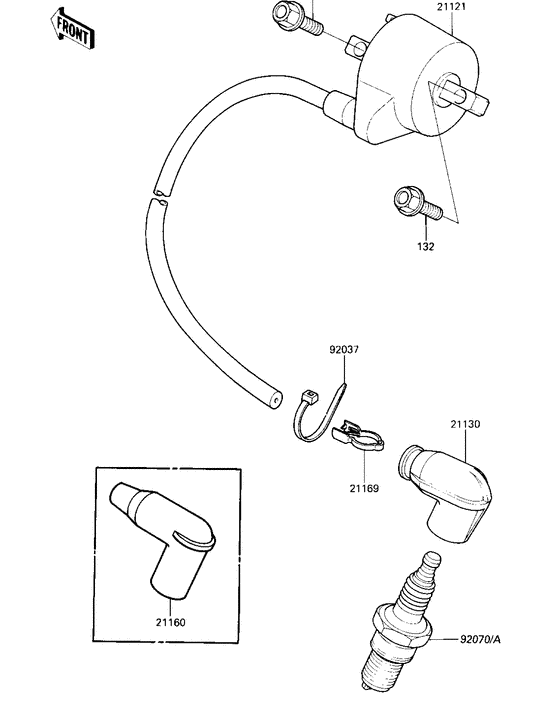 FRONT

21121

132

92037

21130

21169

21160

92070/A