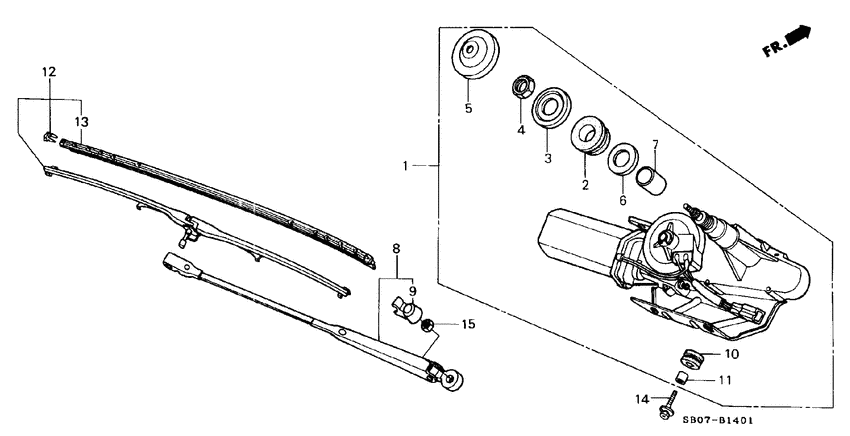 FR.

12
13
5
4
3
2
6
7
1
8
9
15
10
11
14

SB07-B1401