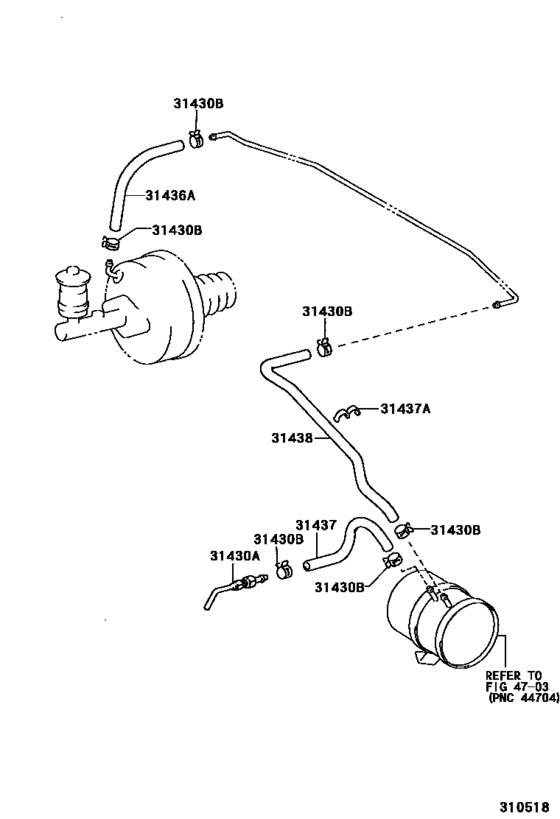 31430B
31436A
31430B
31430B
31437A
31438
31437
31430B
31430B
31430A
31430B
REFER TO FIG 47-03 (PNC 44704)
310518