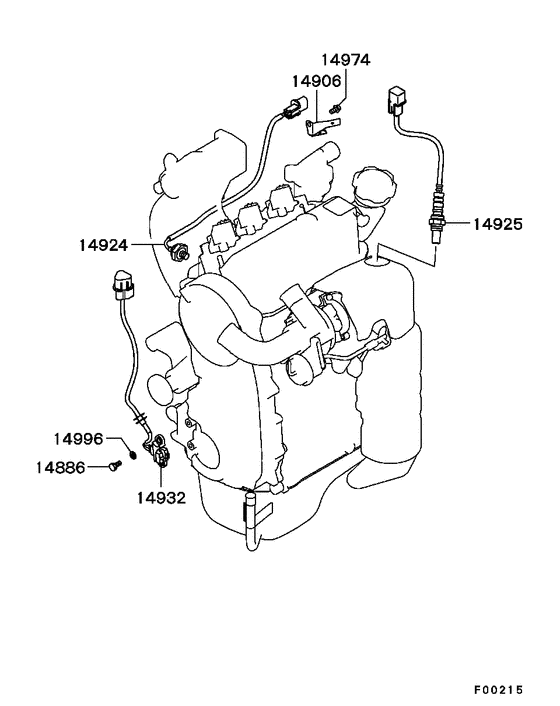 14974
14906
14925
14924
14996
14886
14932
F00215