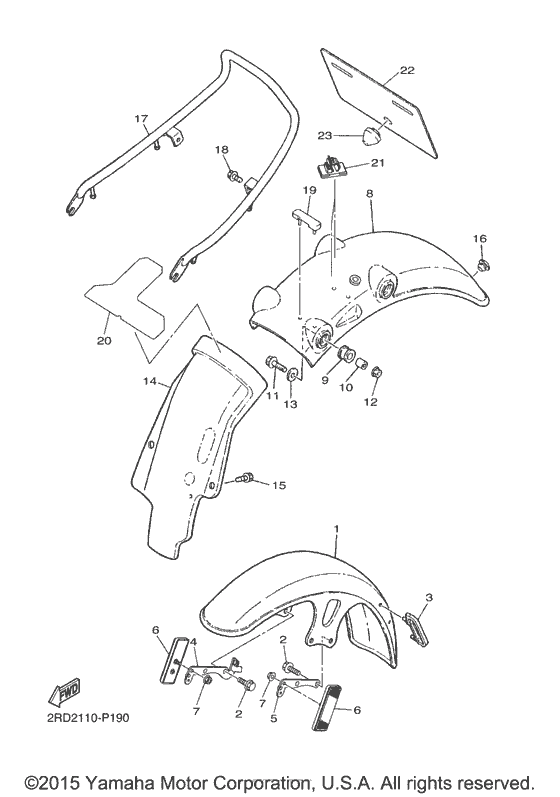 22
17
23
18
21
19
8
16
20
14
11
13
9
10
12
15
1
3
6
4
2
7
2
7
5
6
FWD
2RD2110-P190

©2015 Yamaha Motor Corporation, U.S.A. All rights reserved.