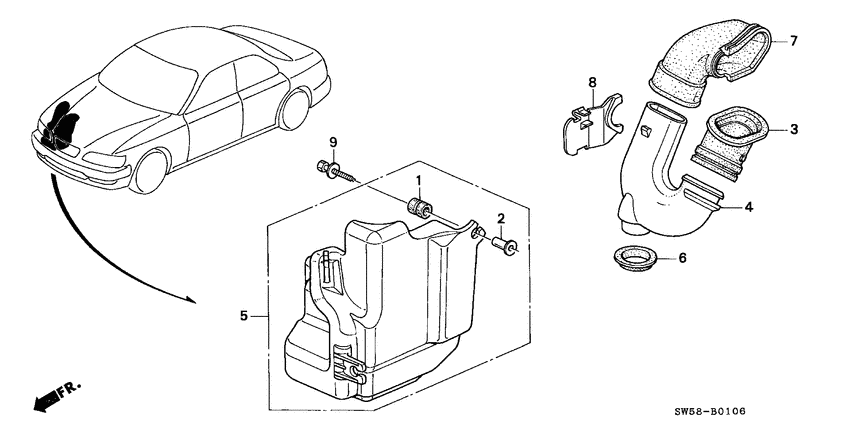 7
8
3
9
1
2
4
6
5
FR.
SW58-B0106