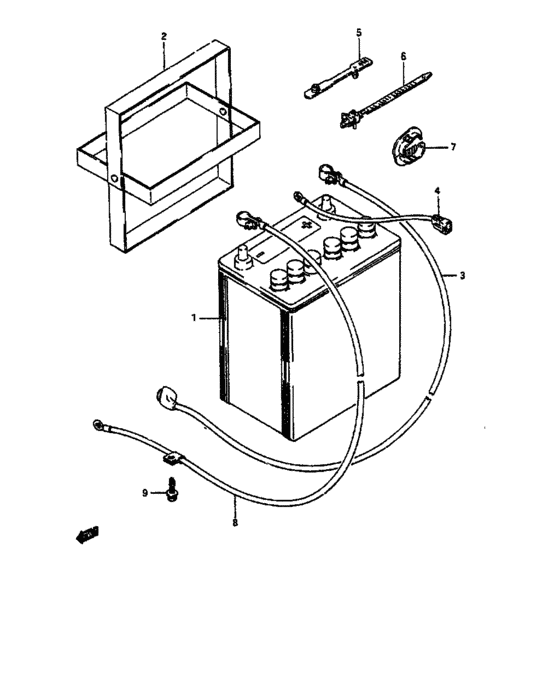 2
5
6
7
4
3
1
9
8