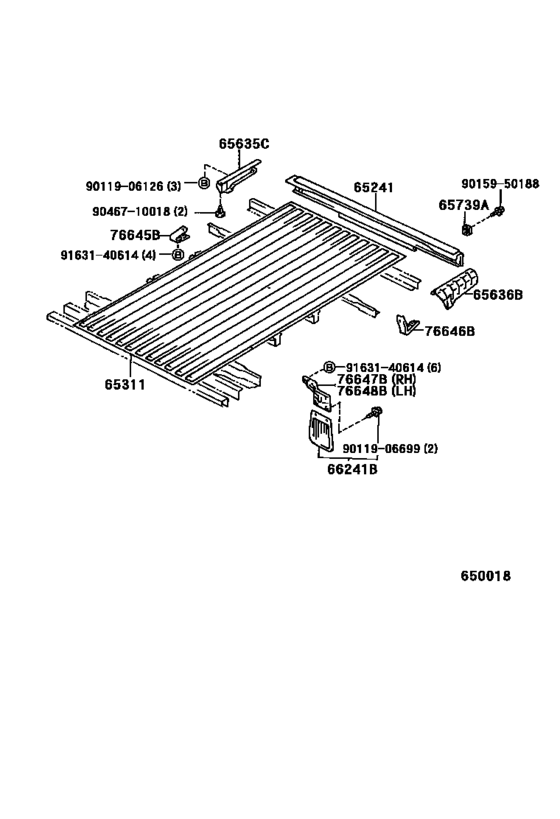 65635C
90119-06126 (3) B
90467-10018 (2)
76645B
91631-40614 (4) B
65241
90159-50188
65739A
65636B
76646B
65311
B 91631-40614 (6)
76647B (RH)
76648B (LH)
90119-06699 (2)
66241B
650018