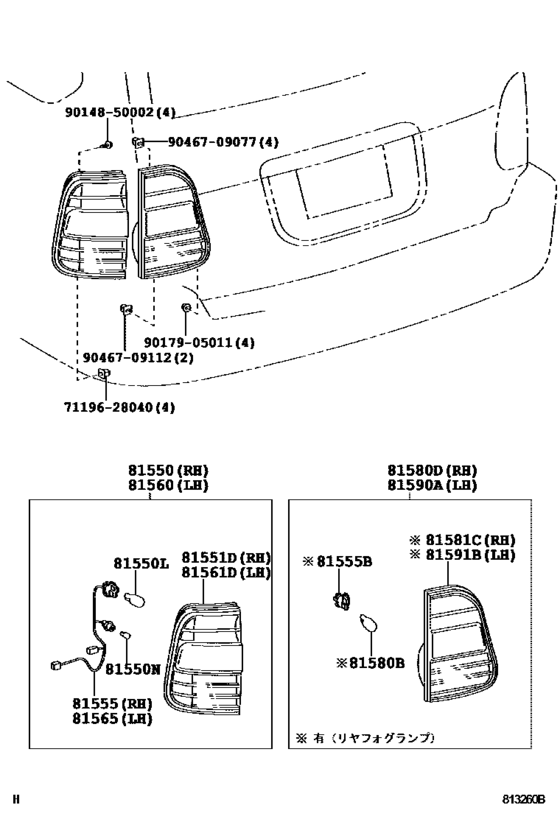 90148-50002(4)
90467-09077(4)
90179-05011(4)
90467-09112(2)
71196-28040(4)

81550(RH)
81560(LH)

81550L
81551D(RH)
81561D(LH)
81550N
81555(RH)
81565(LH)

81580D(RH)
81590A(LH)

※81581C(RH)
※81591B(LH)
※81555B
※81580B

※ 有（リヤフォグランプ）

H
813260B