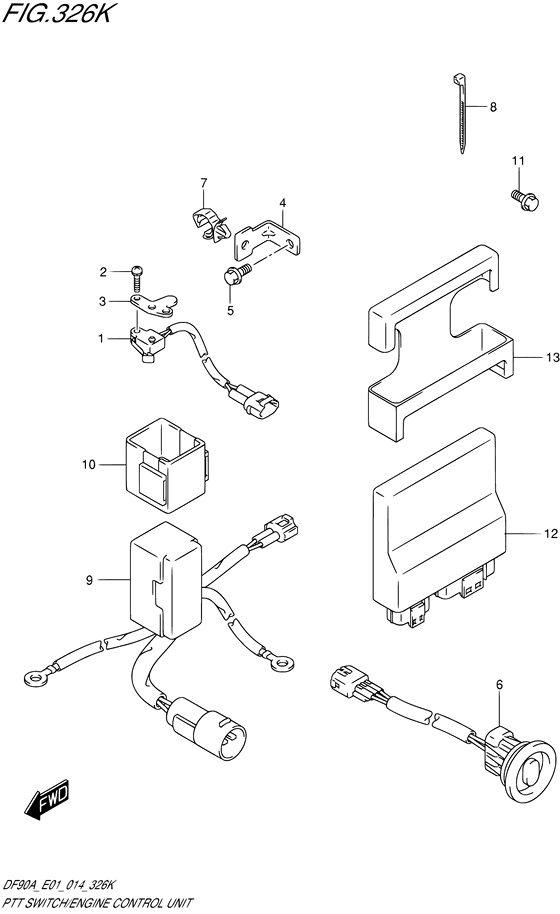 FIG.326K

8

11

7

4

2

3

5

1

13

10

12

9

6

FWD

DF90A_E01_014_326K
PTT SWITCH/ENGINE CONTROL UNIT