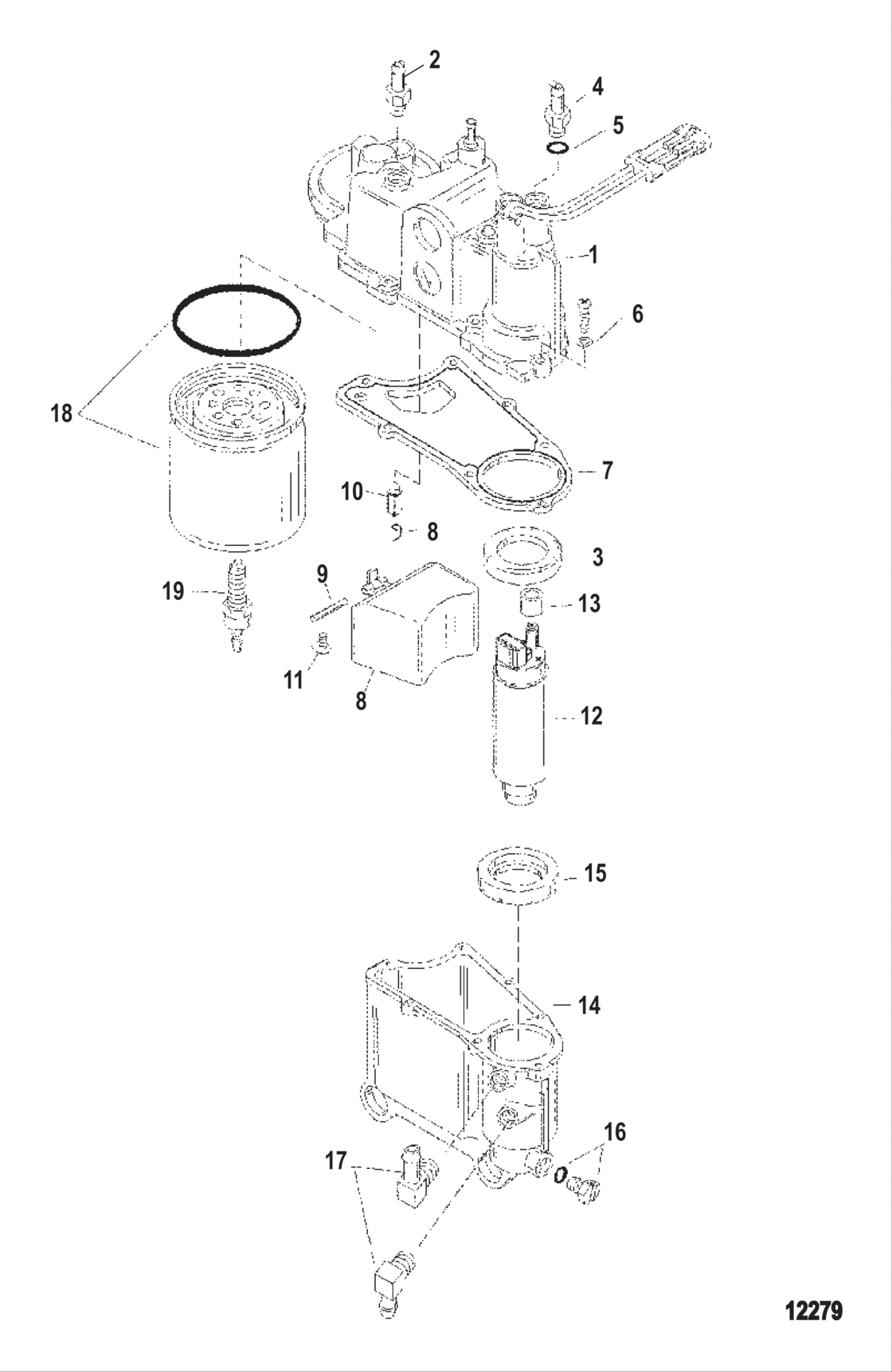 2
4
5
1
6
18
7
10
8
3
9
13
19
11
8
12
15
14
16
17
12279