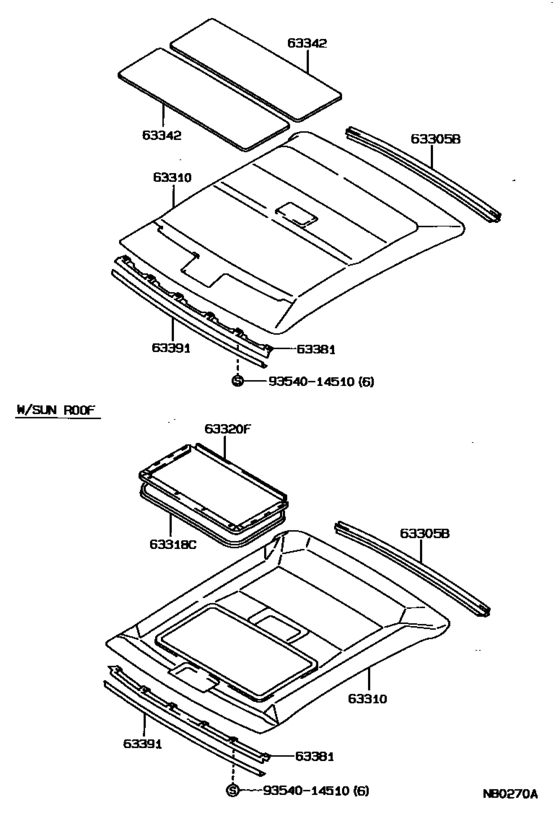 63342

63342

63305B

63310

63391

63381

S 93540-14510 (6)

W/SUN ROOF

63320F

63318C

63305B

63310

63391

63381

S 93540-14510 (6)

NB0270A