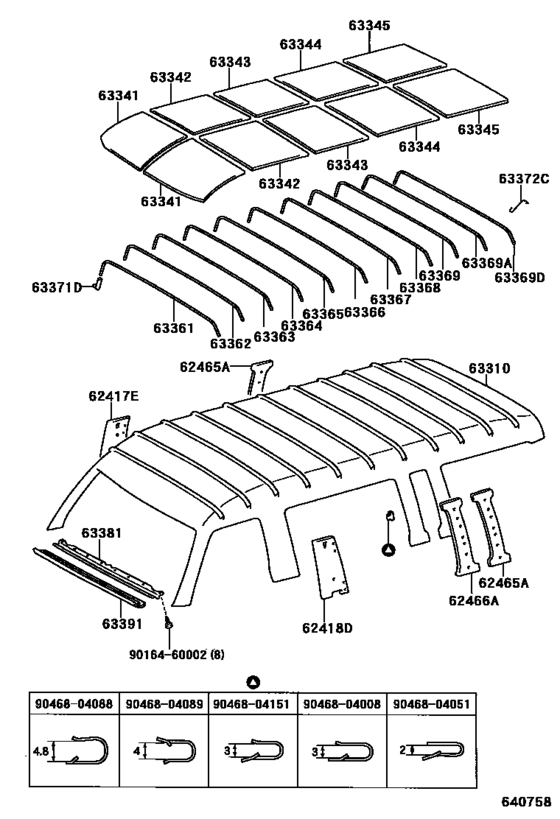 63345
63344
63343
63342
63341
63345
63344
63343
63342
63341
63372C
63369A
63369D
63369
63368
63367
63366
63365
63364
63363
63362
63361
63371D
62465A
63310
62417E
63381
63391
90164-60002 (8)
62418D
62466A
62465A

| 90468-04088 | 90468-04089 | 90468-04151 | 90468-04008 | 90468-04051 |
|---|---|---|---|---|
| 4.8 | 4 | 3 | 3 | 2 |

640758