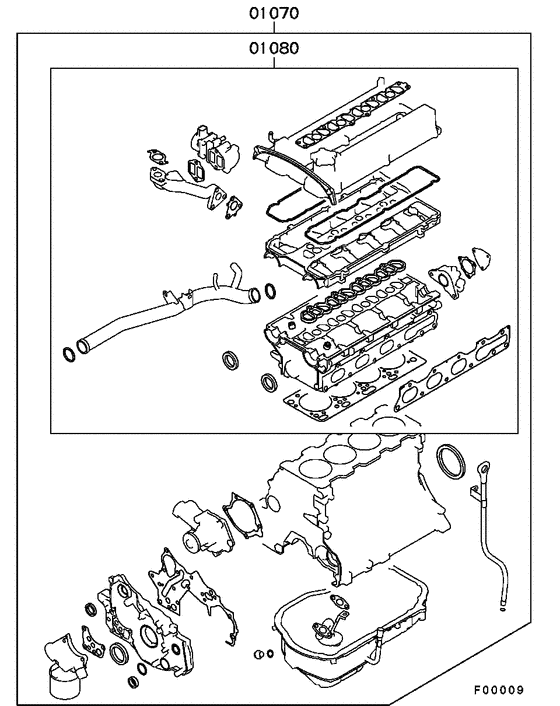 01070
01080
F00009