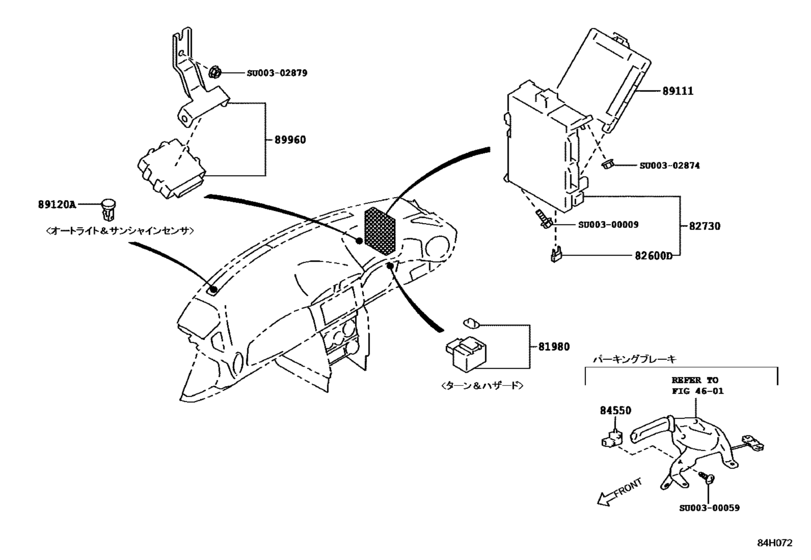 SU003-02879

89960

89120A

〈オートライト＆サンシャインセンサ〉

89111

SU003-02874

SU003-00009

82730

82600D

81980

〈ターン＆ハザード〉

パーキングブレーキ

REFER TO
FIG 46-01

84550

FRONT

SU003-00059

84H072