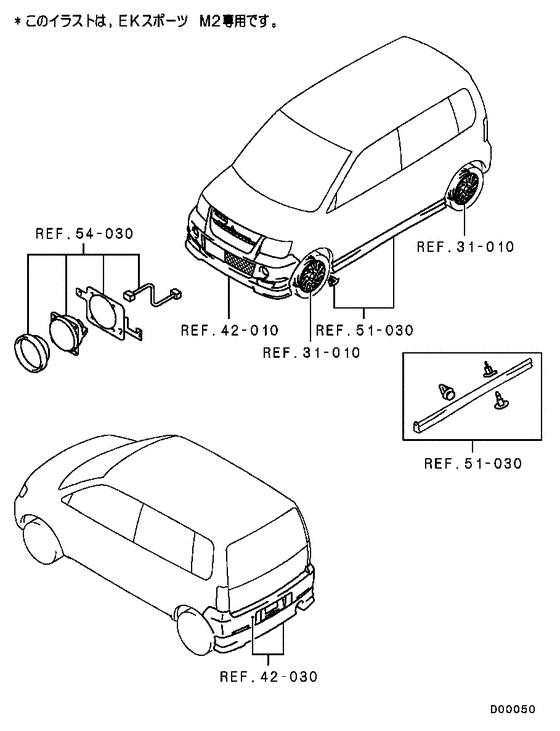 ＊このイラストは，EKスポーツ　M2専用です。

REF.54-030

REF.31-010

REF.42-010

REF.51-030

REF.31-010

REF.51-030

REF.42-030

D00050