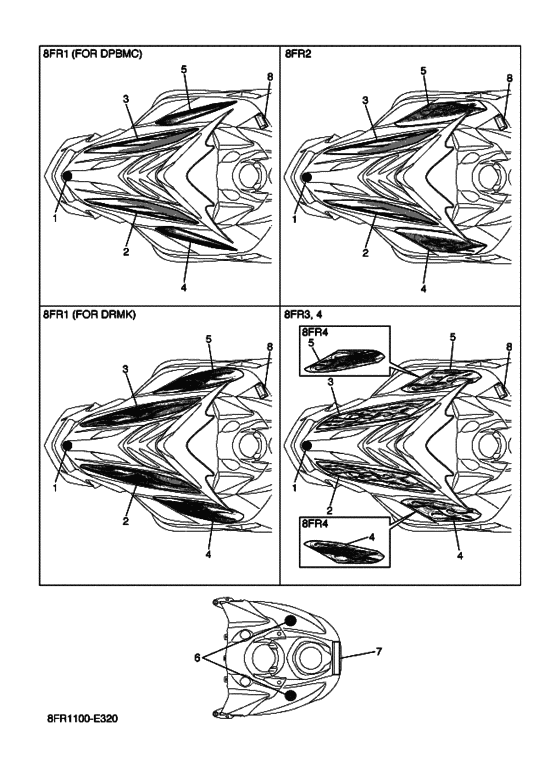 8FR1 (FOR DPBMC)
5
8
3
1
2
4

8FR2
5
8
3
1
2
4

8FR1 (FOR DRMK)
5
8
3
1
2
4

8FR3, 4
8FR4
5
5
8
3
1
2
8FR4
4
4

6
7

8FR1100-E320