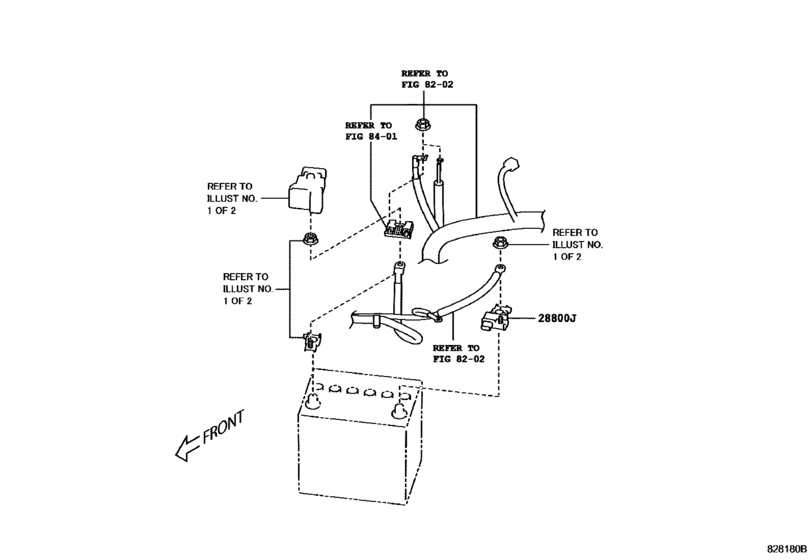 REFER TO
FIG 82-02

REFER TO
FIG 84-01

REFER TO
ILLUST NO.
1 OF 2

REFER TO
ILLUST NO.
1 OF 2

REFER TO
ILLUST NO.
1 OF 2

28800J

REFER TO
FIG 82-02

FRONT

828180B