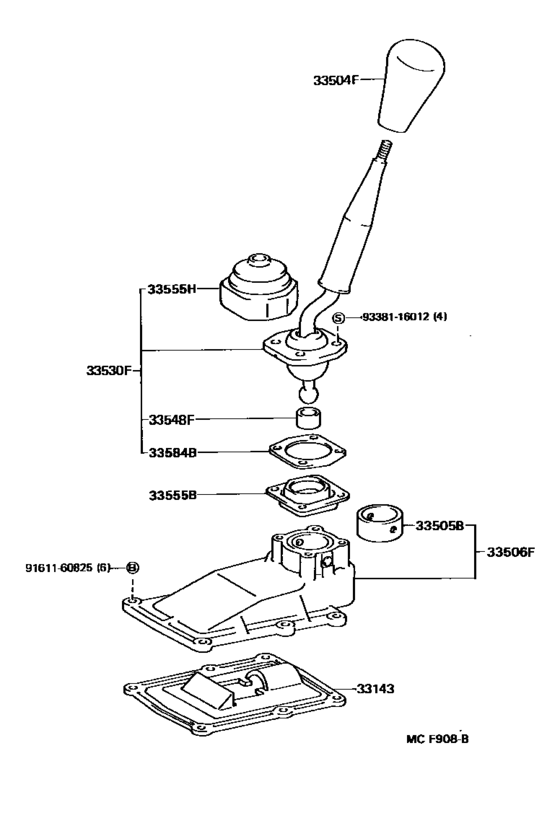 33504F

33555H

S 93381-16012 (4)

33530F

33548F

33584B

33555B

33505B

33506F

91611-60825 (6) B

33143

MC F908-B