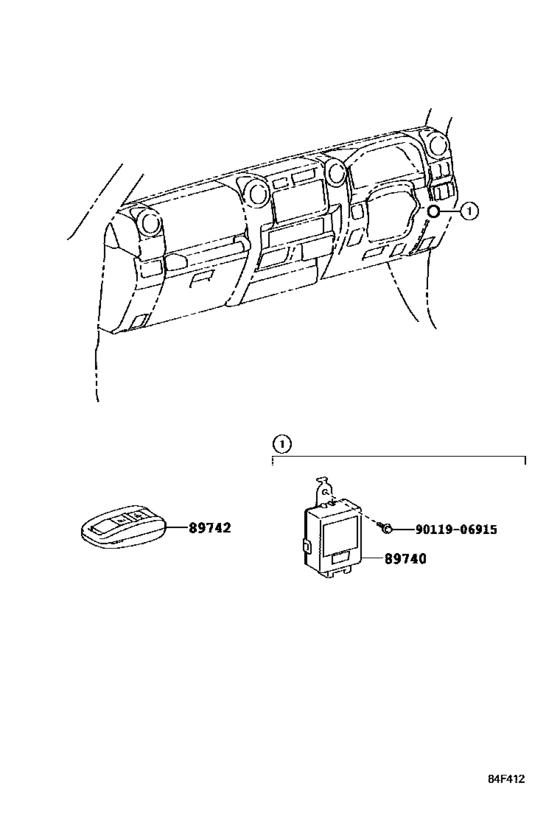 1

1

89742

90119-06915

89740

84F412