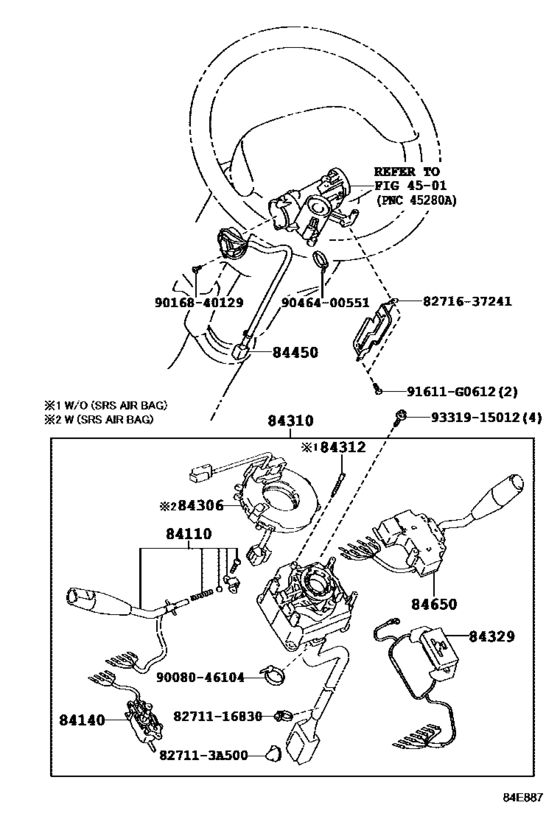 REFER TO
FIG 45-01
(PNC 45280A)

90168-40129
90464-00551
82716-37241
84450
91611-G0612(2)

※1 W/O (SRS AIR BAG)
※2 W (SRS AIR BAG)

84310
93319-15012(4)
※1 84312
※2 84306
84110
84650
84329
90080-46104
84140
82711-16830
82711-3A500

84E887