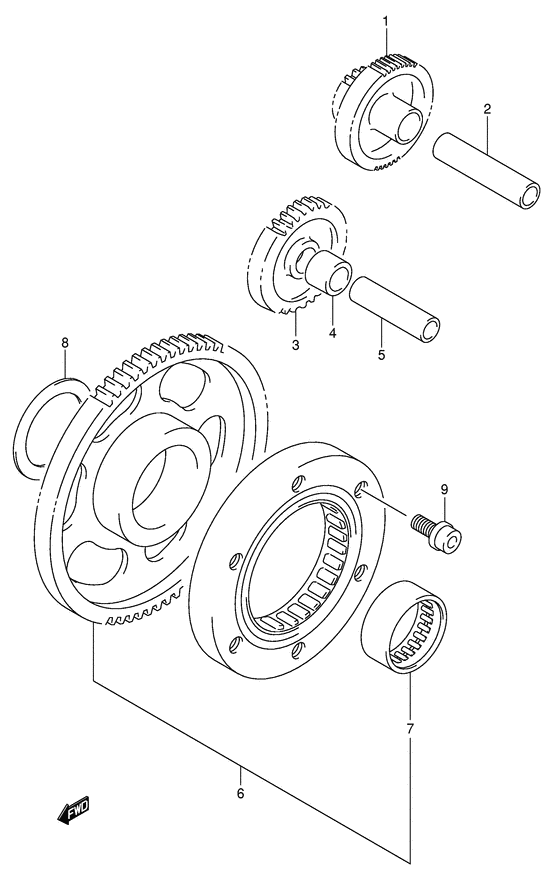 1
2
3
4
5
8
9
7
6
FWD