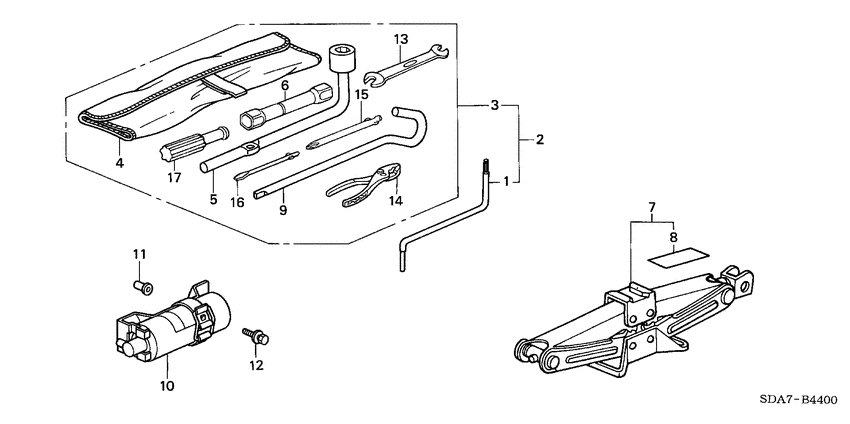 13
6
15
3
2
4
17
5
16
9
14
1
7
8
11
10
12
SDA7－B4400