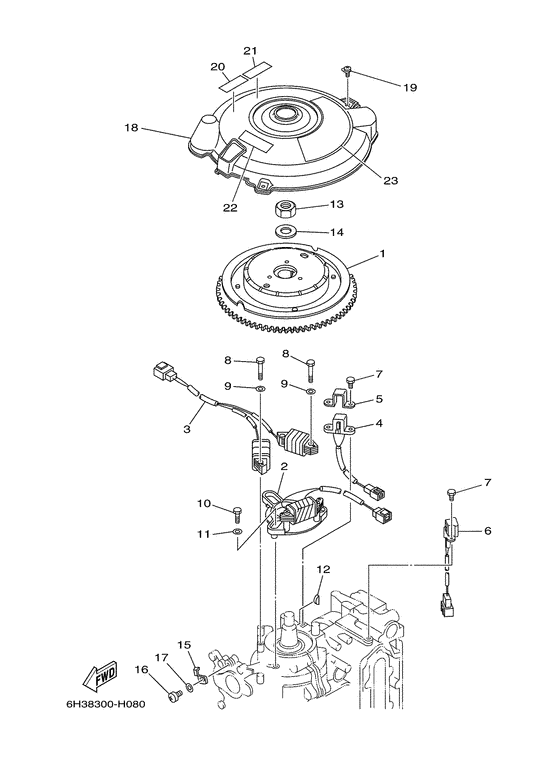 21
20
19
18
23
22
13
14
1
8
8
7
9
9
5
3
4
2
7
10
6
11
12
15
17
16
FWD
6H38300-H080