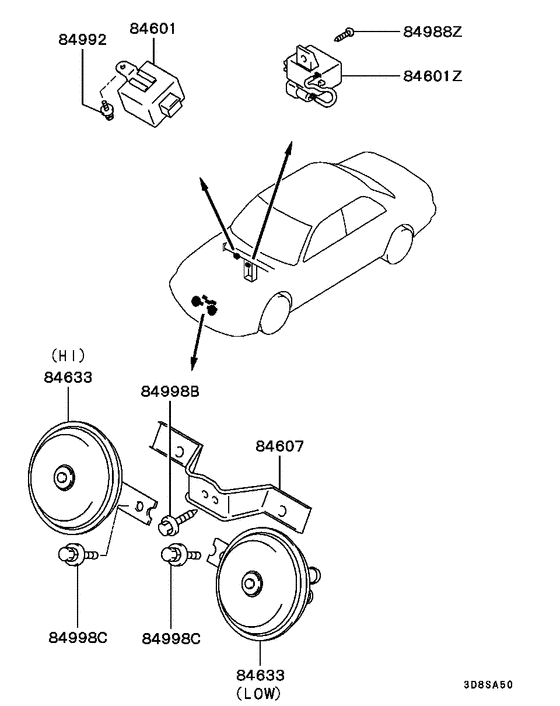 84992
84601
84988Z
84601Z
(HI)
84633
84998B
84607
84998C
84998C
84633
(LOW)
3D8SA50