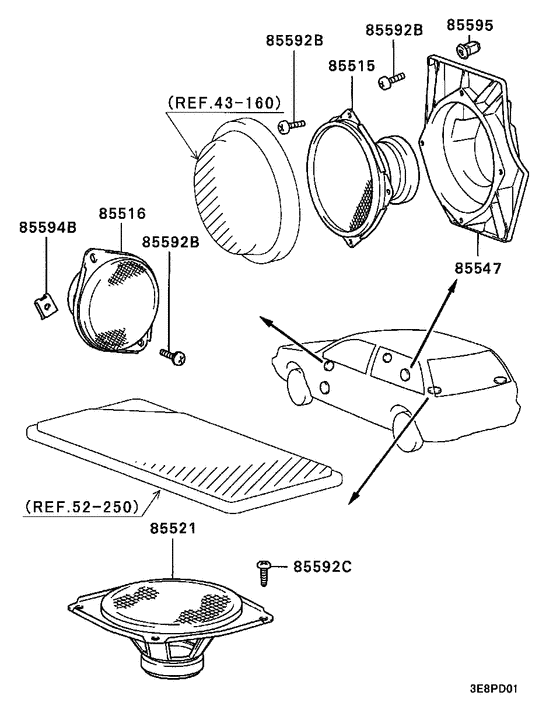 85592B
85592B
85595
85515
(REF.43-160)
85516
85594B
85592B
85547
(REF.52-250)
85521
85592C
3E8PD01