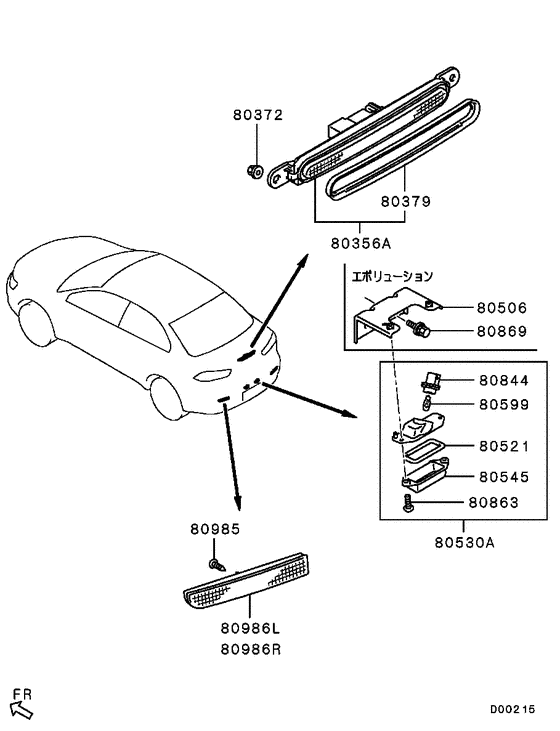 80372

80379

80356A

エボリューション

80506

80869

80844

80599

80521

80545

80863

80530A

80985

80986L
80986R

FR

D00215