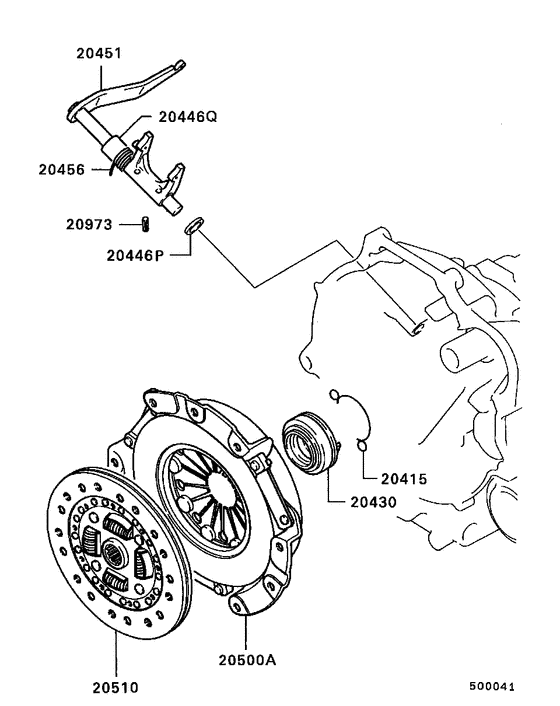 20451
20446Q
20456
20973
20446P
20415
20430
20500A
20510
500041