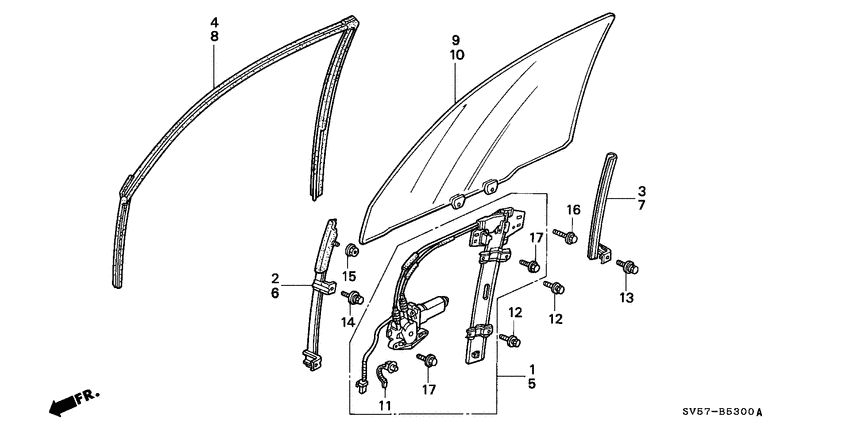 4
8
9
10
3
7
16
17
15
2
6
14
12
12
13
1
5
17
11
FR.
SV57-B5300A