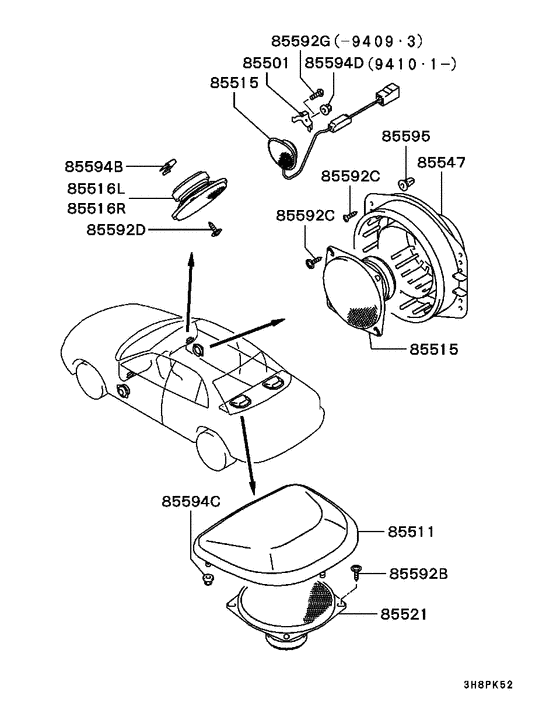 85592G(-9409·3)
85501
85594D(9410·1-)
85515
85595
85547
85594B
85516L
85516R
85592D
85592C
85592C
85515
85594C
85511
85592B
85521
3H8PK52