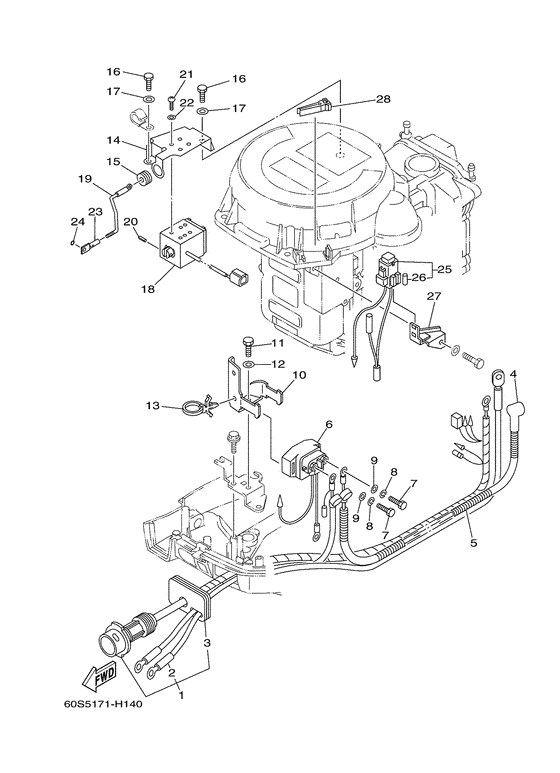 16
21
16
17
22
17
28
14
15
19
23
24
20
18
25
26
27
11
12
10
13
6
4
9
8
7
9
8
7
5
3
2
1
FWD
60S5171-H140