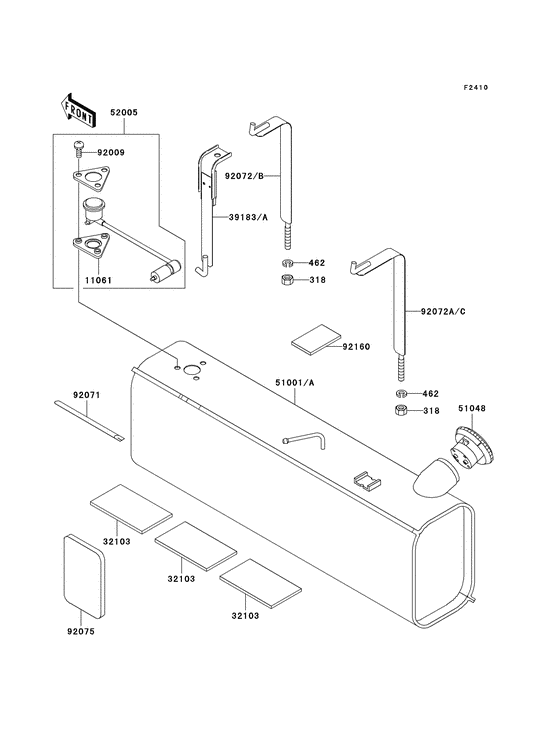 F2410

FRONT

52005

92009

11061

39183/A

92072/B

462

318

92072A/C

92160

51001/A

462

318

51048

92071

32103

32103

32103

92075