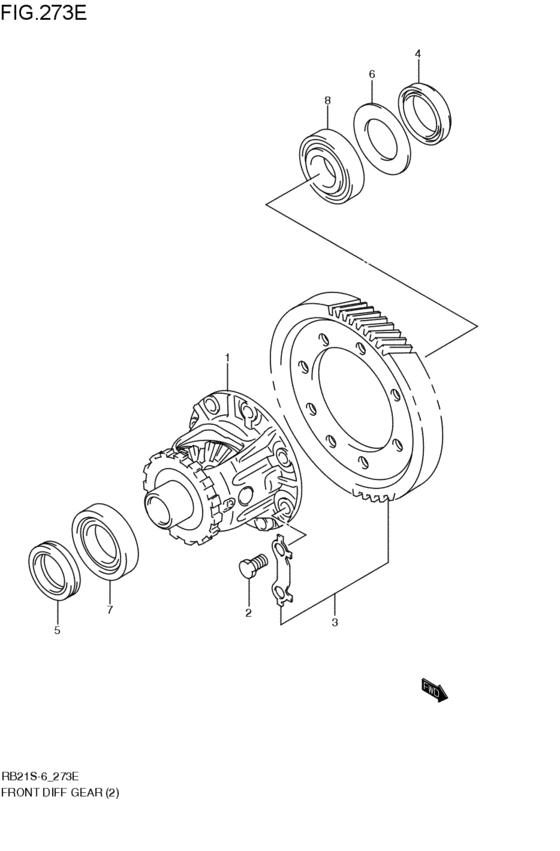 FIG.273E

4
6
8
1
5
7
2
3
FWD

RB21S-6_273E
FRONT DIFF GEAR (2)