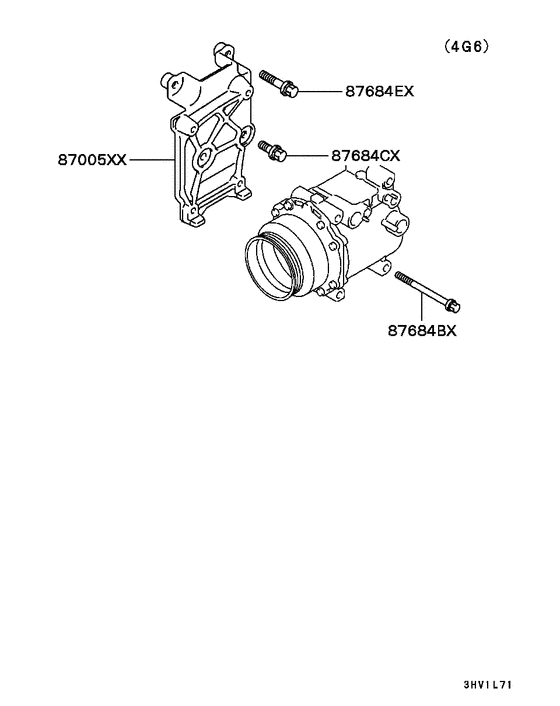 (4G6)

87684EX

87005XX

87684CX

87684BX

3HV1L71