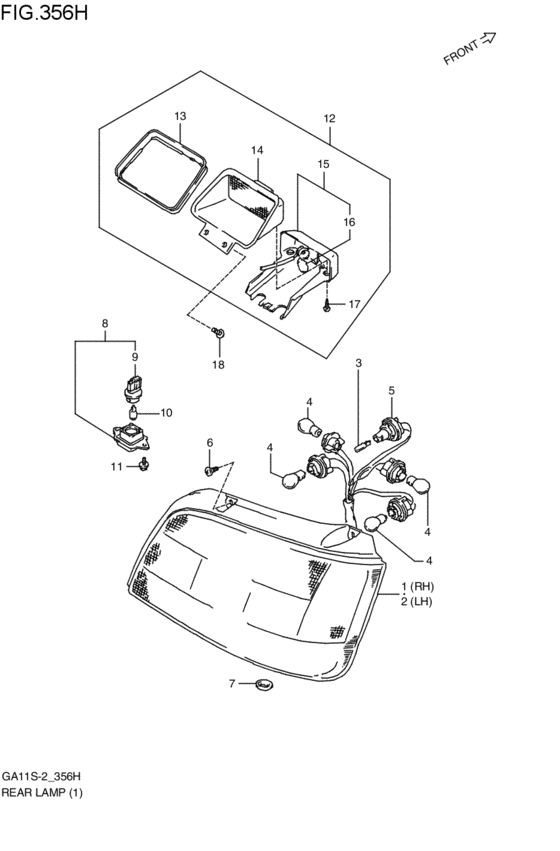 FIG.356H

FRONT

13
12
14
15
16
17
18
8
9
10
11
6
3
4
5
4
4
4
1 (RH)
2 (LH)
7

GA11S-2_356H
REAR LAMP (1)