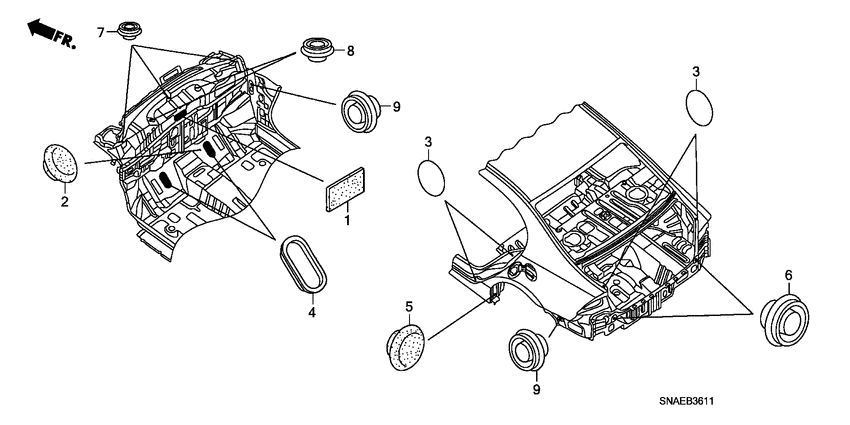 FR.
7
8
9
2
1
4
3
3
5
9
6
SNAEB3611