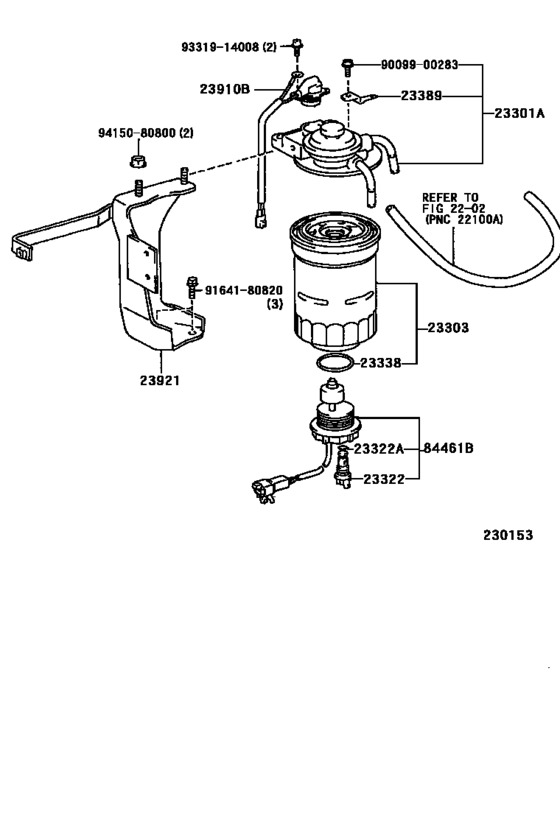 93319-14008 (2)

90099-00283

23910B

23389

23301A

94150-80800 (2)

REFER TO FIG 22-02 (PNC 22100A)

91641-80820 (3)

23303

23338

23921

23322A

84461B

23322

230153