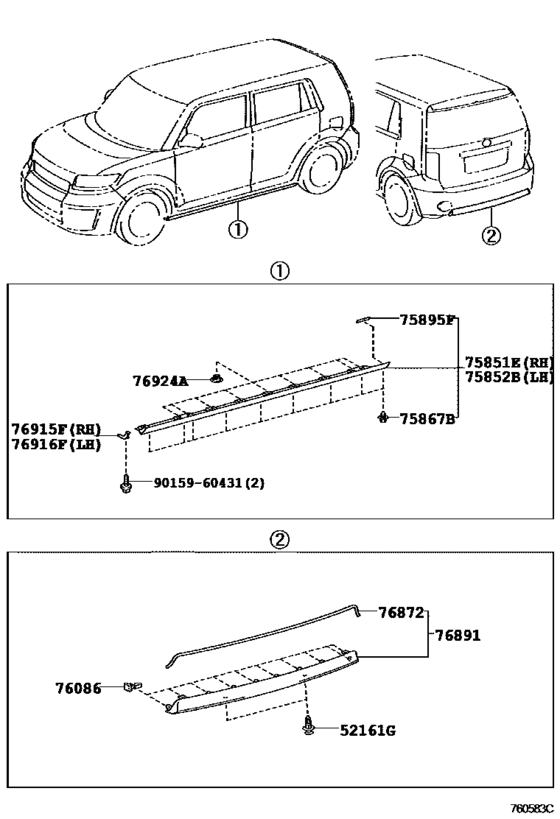 ①

②

①

75895F

75851E(RH)
75852B(LH)

76924A

75867B

76915F(RH)
76916F(LH)

90159-60431(2)

②

76872

76891

76086

52161G

760583C