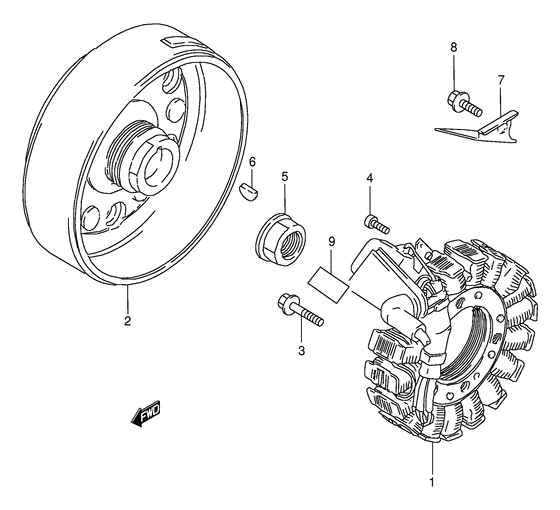 8
7
6
5
4
9
2
3
FWD
1