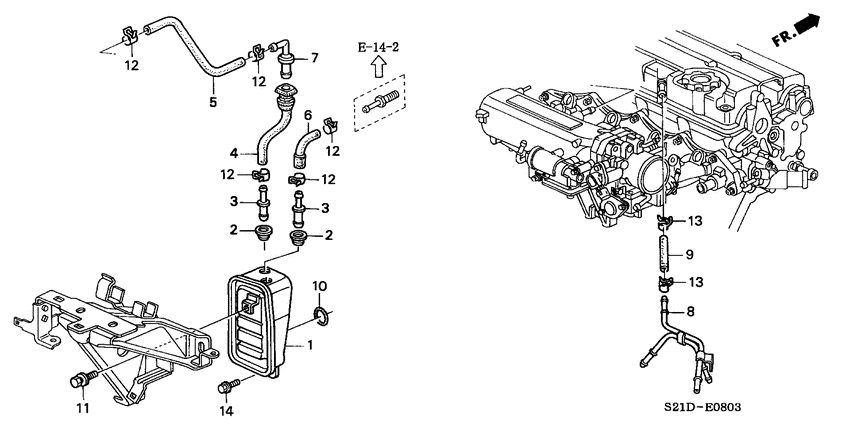 12
5
12
7
E-14-2
4
6
12
12
12
3
3
2
2
10
1
11
14
FR.
13
9
13
8
S21D-E0803