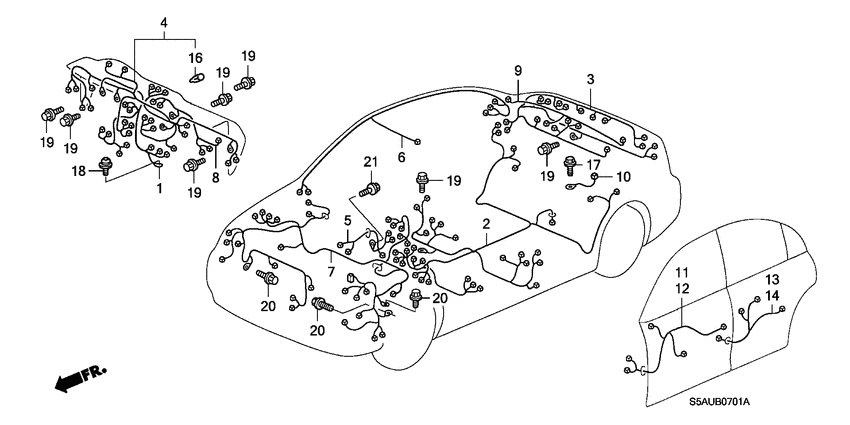 4
16
19
19
19
19
18
1
19
8
9
3
6
21
19
19
17
10
5
2
7
20
20
20
11
12
13
14
FR.
S5AUB0701A