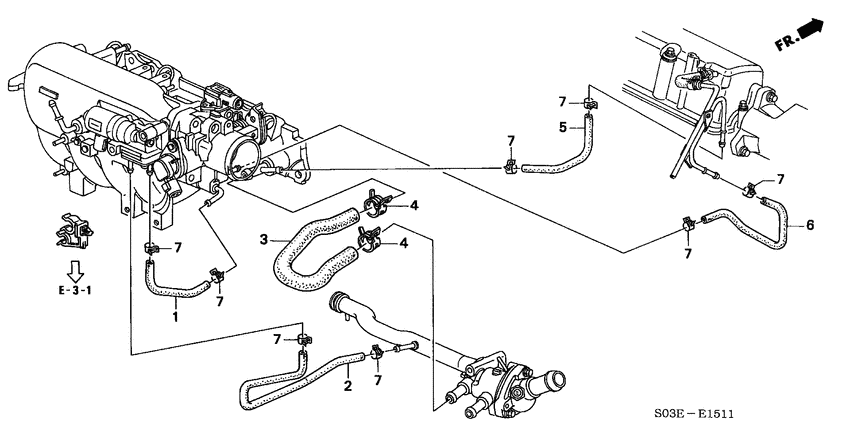 FR.

7
5
7
7
6
7
4
3
4
7
7
1
E-3-1
7
2
7
S03E－E1511