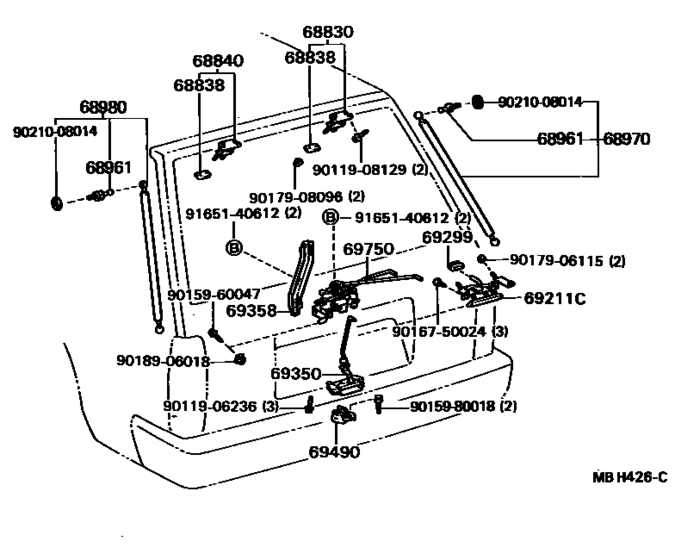 68830
68838
68840
68838
68980
90210-08014
68961
90210-08014
68961
68970
90119-08129 (2)
90179-08096 (2)
91651-40612 (2)
B
B
91651-40612 (2)
69299
69750
90179-06115 (2)
90159-60047
69358
69211C
90167-50024 (3)
90189-06018
69350
90119-06236 (3)
90159-80018 (2)
69490
MB H426-C