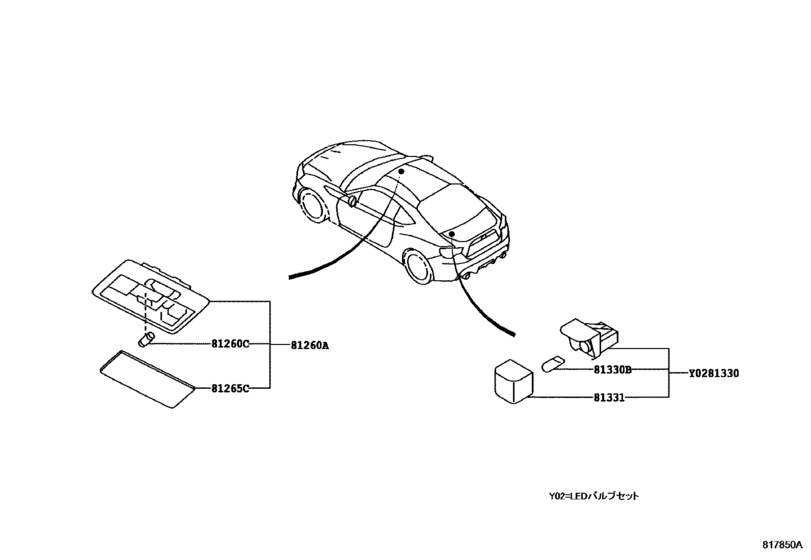 81260C
81260A
81265C
81330B
Y0281330
81331
Y02=LEDバルブセット
817850A