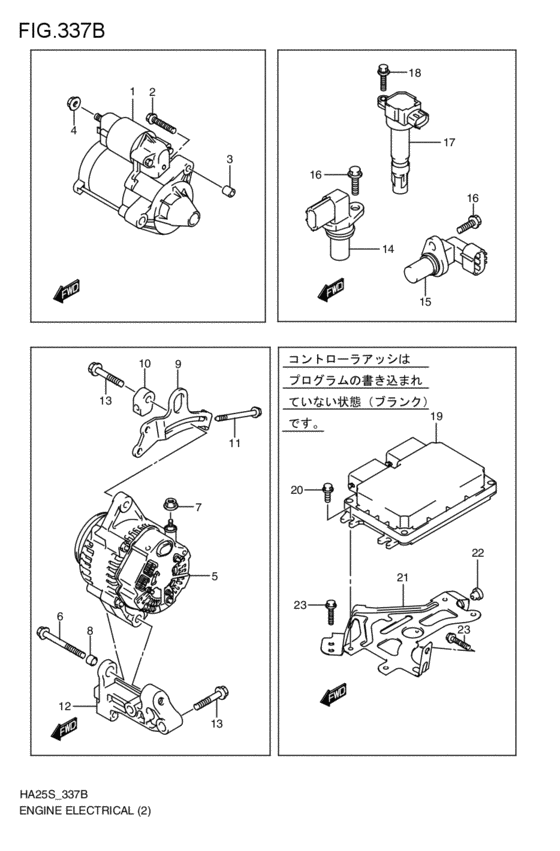 FIG.337B

1
2
4
3
FWD

18
17
16
16
14
15
FWD

10
9
13
11
7
5
6
8
12
13
FWD

コントローラアッシは
プログラムの書き込まれ
ていない状態（ブランク）
です。
19
20
22
21
23
23
FWD

HA25S_337B
ENGINE ELECTRICAL (2)