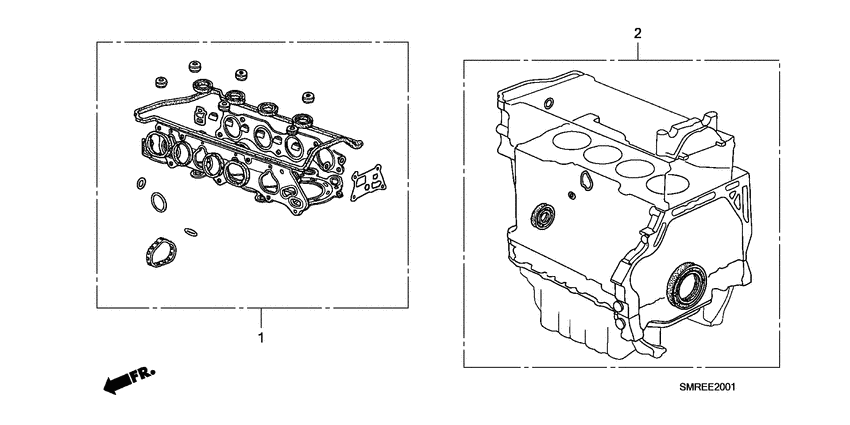 2

1

FR.

SMREE2001