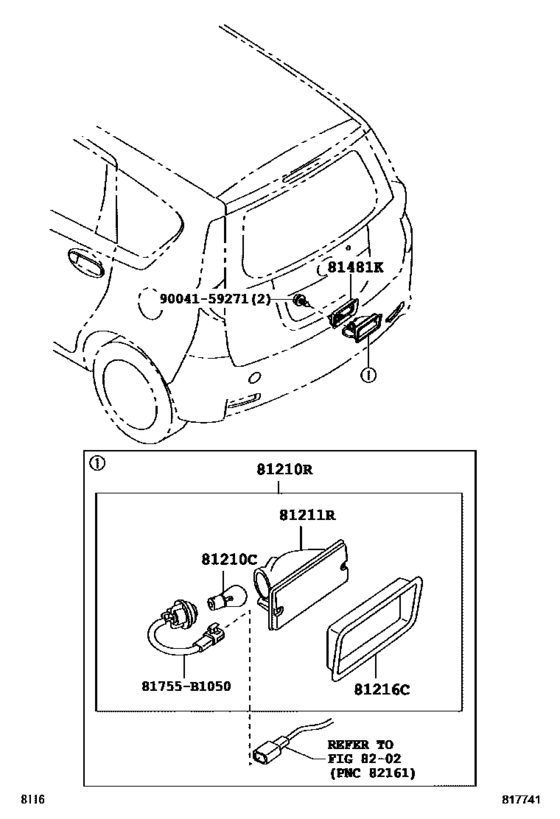 81481K
90041-59271(2)
①
①
81210R
81211R
81210C
81755-B1050
81216C
REFER TO
FIG 82-02
(PNC 82161)
8116
817741