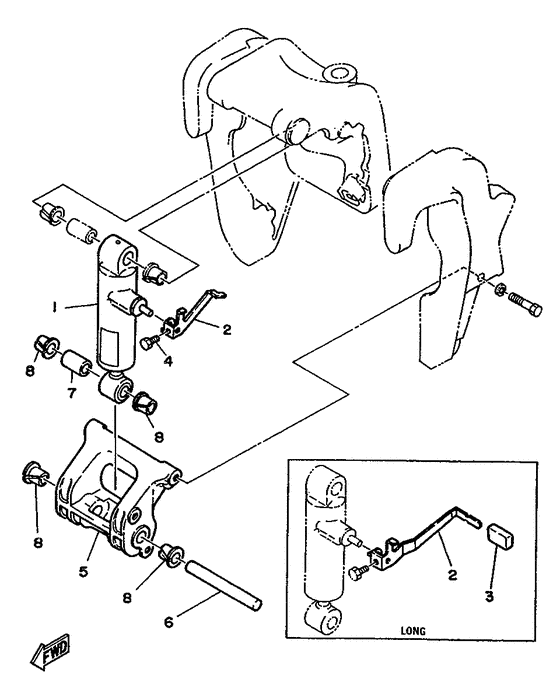 1
2
4
8
7
8
8
5
8
6
2
3
LONG
FWD