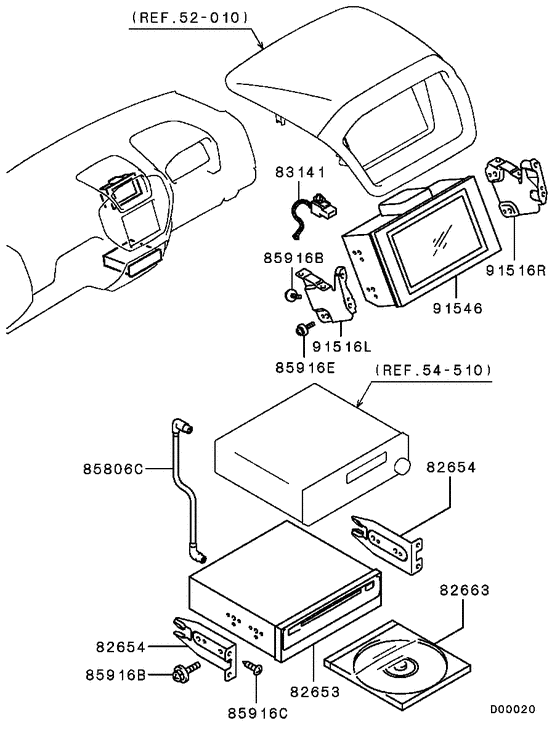 (REF.52-010)
83141
85916B
91516R
91546
91516L
85916E
(REF.54-510)
85806C
82654
82663
82654
85916B
82653
85916C
D00020